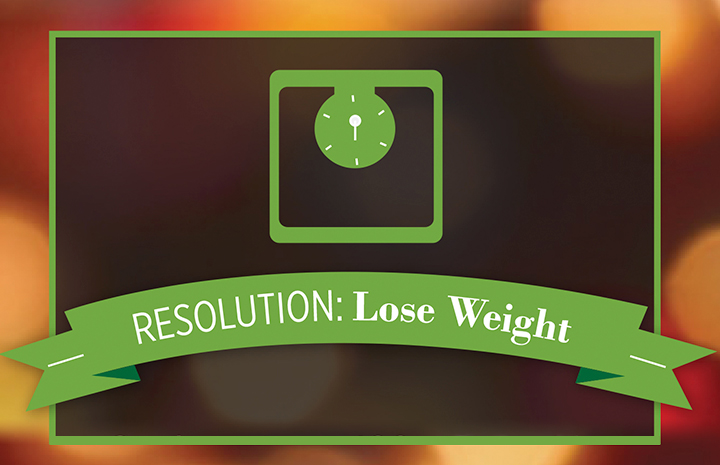 RESOLUTION: Lose Weight