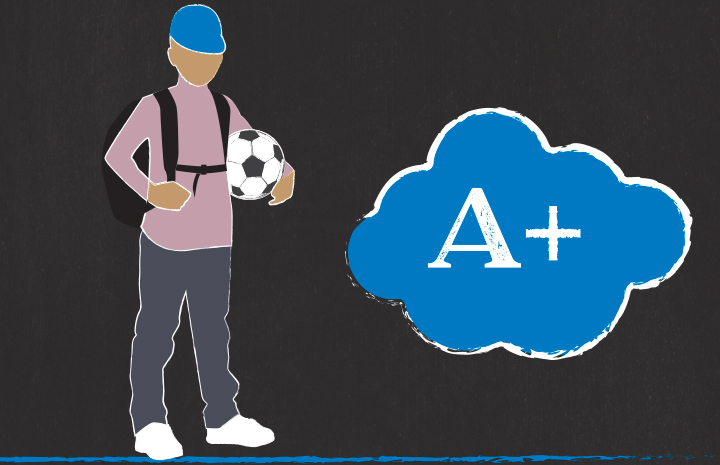 A+