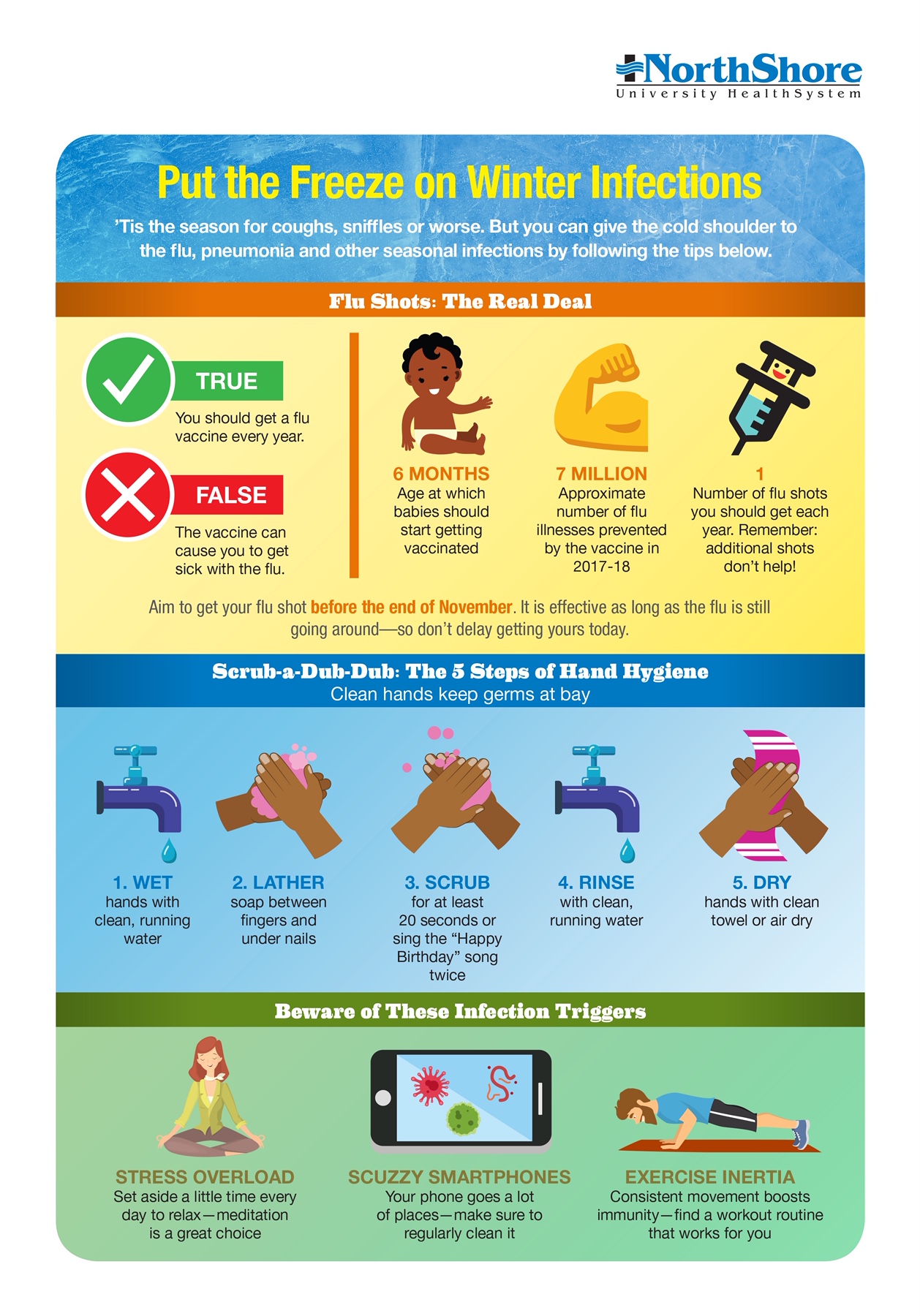 NorthShore
University HealthSystem

Put the Freeze on Winter Infections

'Tis the season for coughs, sniffles or worse. But you can give the cold shoulder to the flu, pneumonia and other seasonal infections by following the tips below.

Flu Shots: The Real Deal

TRUE
You should get a flu vaccine every year.

FALSE
The vaccine can cause you to get sick with the flu.

6 MONTHS
Age at which babies should start getting vaccinated

7 MILLION
Approximate number of flu illnesses prevented by the vaccine in 2017-18

1
Number of flu shots you should get each year. Remember: additional shots don't help!

Aim to get your flu shot before the end of November. It is effective as long as the flu is still going around—so don't delay getting yours today.

Scrub-a-Dub-Dub: The 5 Steps of Hand Hygiene
Clean hands keep germs at bay

1. WET
hands with clean, running water

2. LATHER
soap between fingers and under nails

3. SCRUB
for at least 20 seconds or sing the "Happy Birthday" song twice

4. RINSE
with clean, running water

5. DRY
hands with clean towel or air dry

Beware of These Infection Triggers

STRESS OVERLOAD
Set aside a little time every day to relax—meditation is a great choice

SCUZZY SMARTPHONES
Your phone goes a lot of places—make sure to regularly clean it

EXERCISE INERTIA
Consistent movement boosts immunity—find a workout routine that works for you