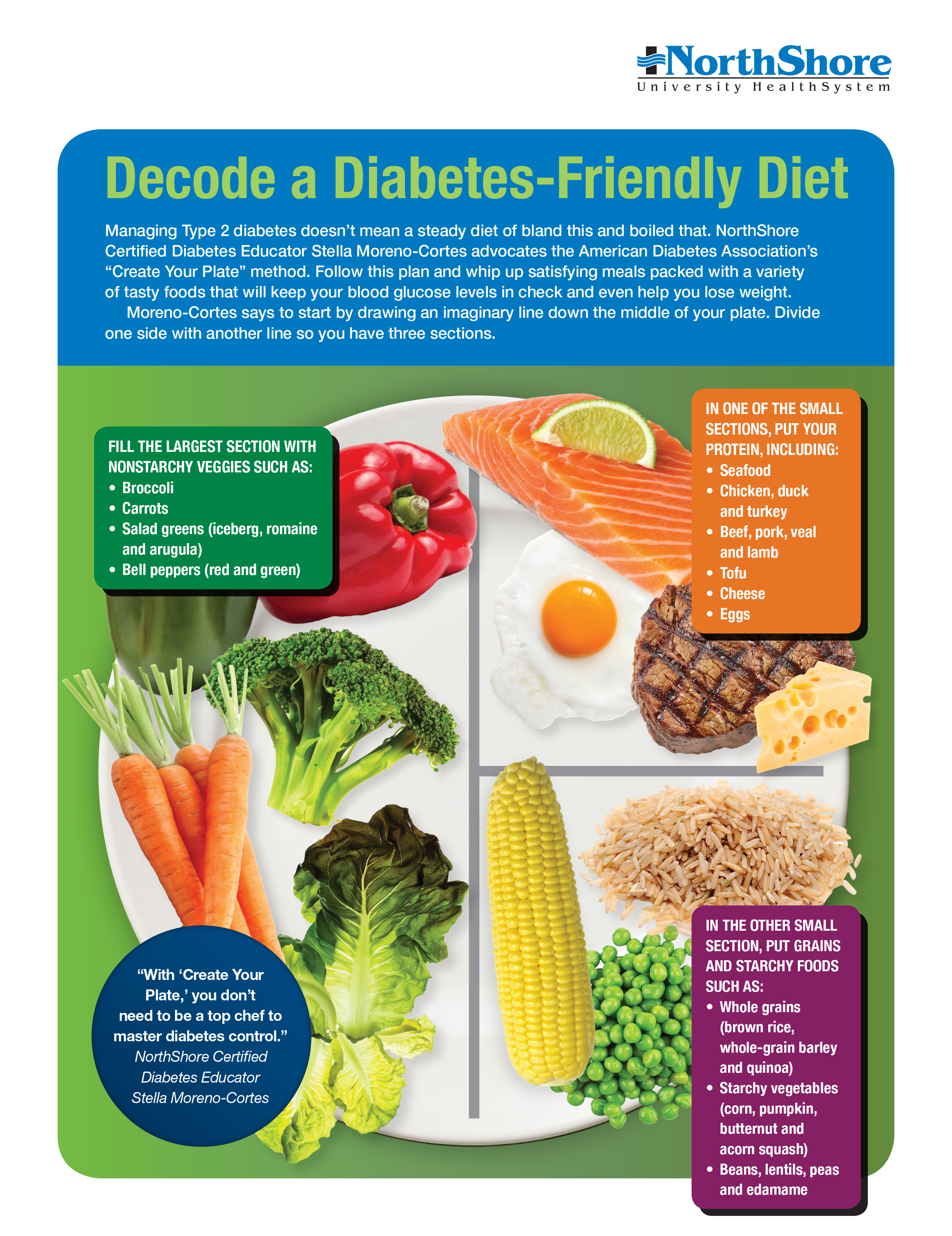 NorthShore
University HealthSystem

Decode a Diabetes-Friendly Diet

Managing Type 2 diabetes doesn't mean a steady diet of bland this and boiled that. NorthShore Certified Diabetes Educator Stella Moreno-Cortes advocates the American Diabetes Association's "Create Your Plate" method. Follow this plan and whip up satisfying meals packed with a variety of tasty foods that will keep your blood glucose levels in check and even help you lose weight.

Moreno-Cortes says to start by drawing an imaginary line down the middle of your plate. Divide one side with another line so you have three sections.

FILL THE LARGEST SECTION WITH NONSTARCHY VEGGIES SUCH AS:
• Broccoli
• Carrots
• Salad greens (iceberg, romaine and arugula)
• Bell peppers (red and green)

IN ONE OF THE SMALL SECTIONS, PUT YOUR PROTEIN, INCLUDING:
• Seafood
• Chicken, duck and turkey
• Beef, pork, veal and lamb
• Tofu
• Cheese
• Eggs

"With 'Create Your Plate,' you don't need to be a top chef to master diabetes control."
NorthShore Certified Diabetes Educator Stella Moreno-Cortes

IN THE OTHER SMALL SECTION, PUT GRAINS AND STARCHY FOODS SUCH AS:
• Whole grains (brown rice, whole-grain barley and quinoa)
• Starchy vegetables (corn, pumpkin, butternut and acorn squash)
• Beans, lentils, peas and edamame