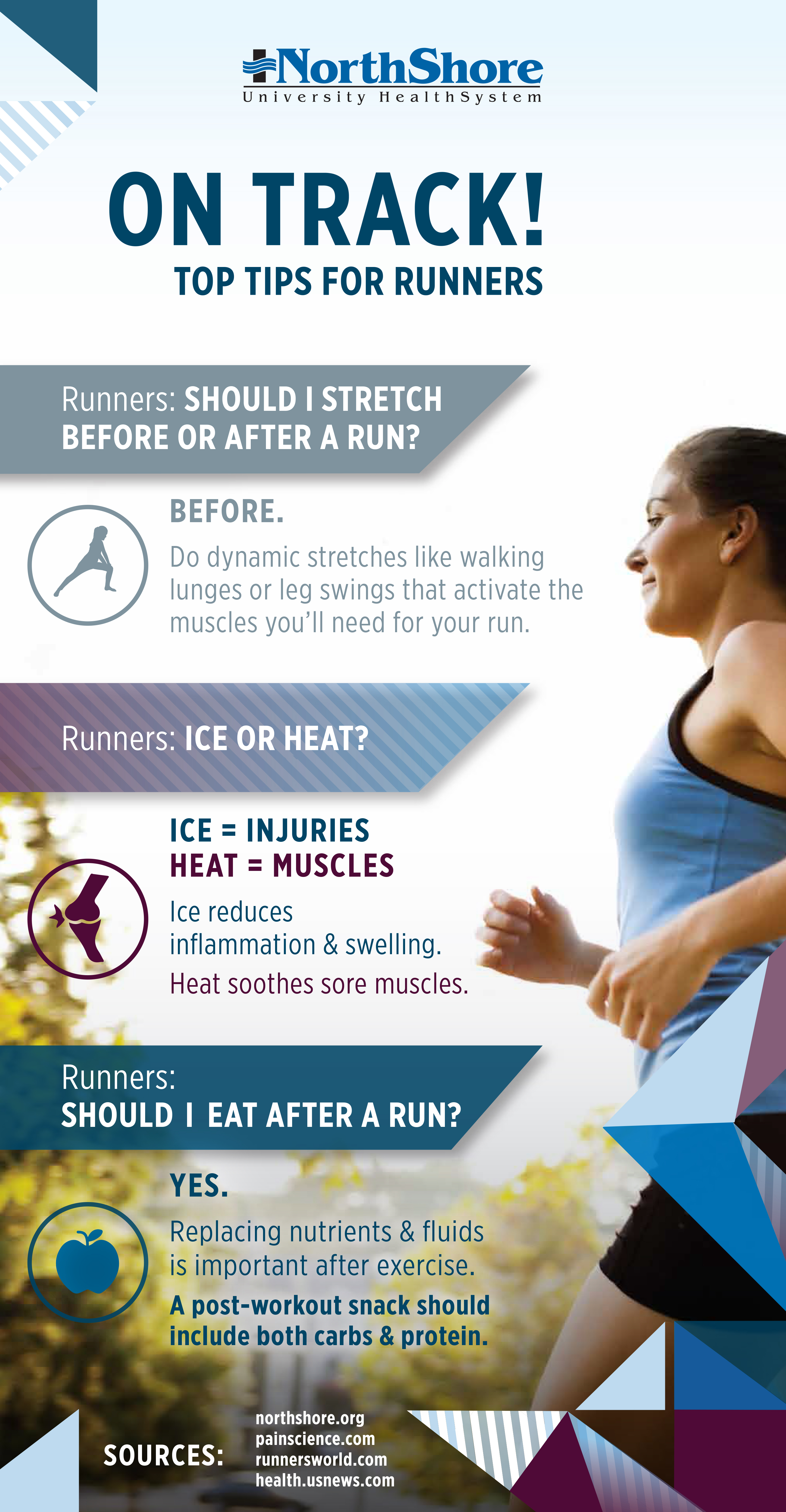 NorthShore
University HealthSystem

ON TRACK!
TOP TIPS FOR RUNNERS

Runners: SHOULD I STRETCH BEFORE OR AFTER A RUN?

BEFORE.
Do dynamic stretches like walking lunges or leg swings that activate the muscles you'll need for your run.

Runners: ICE OR HEAT?

ICE = INJURIES
HEAT = MUSCLES
Ice reduces inflammation & swelling.
Heat soothes sore muscles.

Runners:
SHOULD I EAT AFTER A RUN?

YES.
Replacing nutrients & fluids is important after exercise.
A post-workout snack should include both carbs & protein.

SOURCES:
northshore.org
painscience.com
runnersworld.com
health.usnews.com