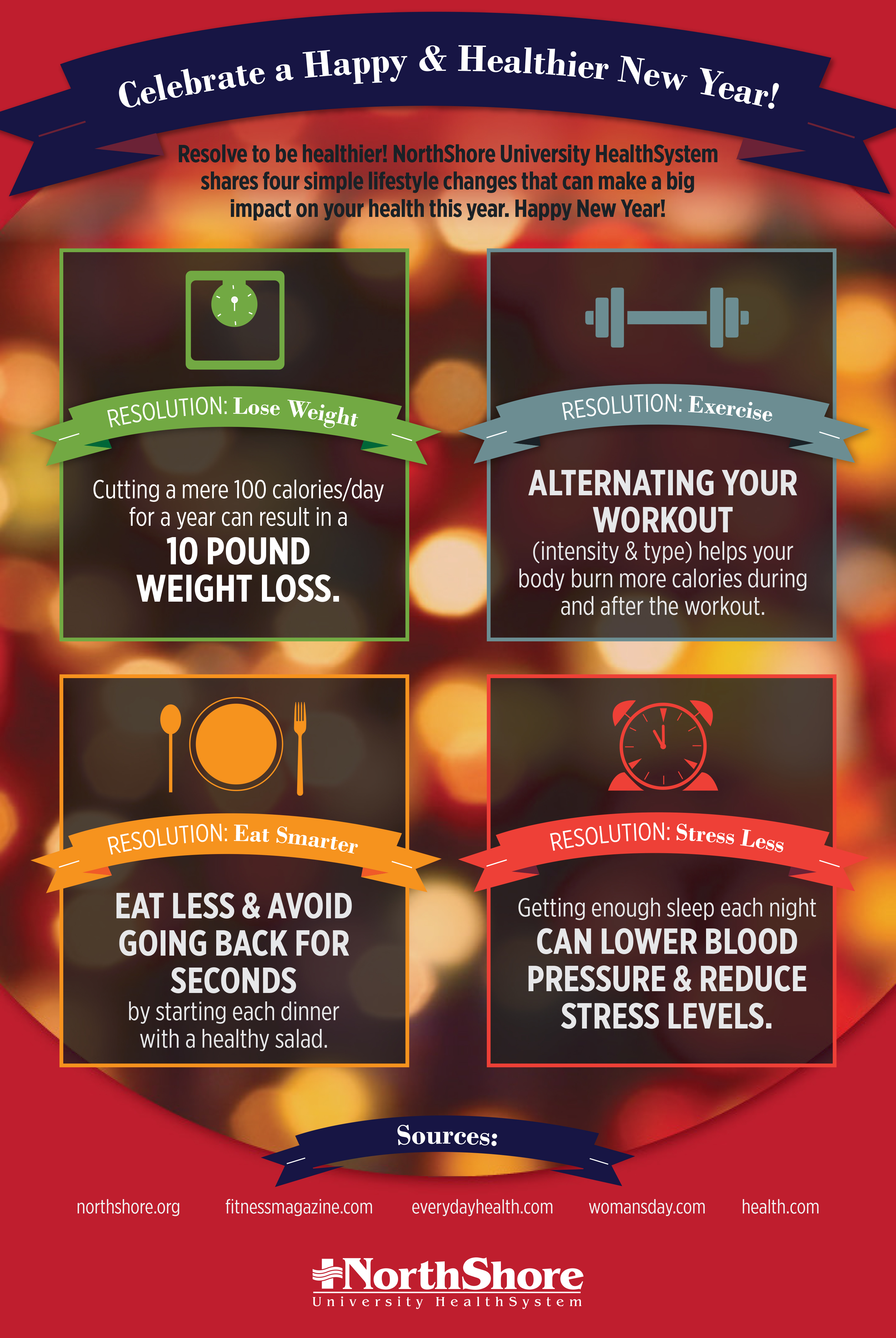 Celebrate a Happy & Healthier New Year!

Resolve to be healthier! NorthShore University HealthSystem shares four simple lifestyle changes that can make a big impact on your health this year. Happy New Year!

RESOLUTION: Lose Weight

Cutting a mere 100 calories/day for a year can result in a 10 POUND WEIGHT LOSS.

RESOLUTION: Exercise

ALTERNATING YOUR WORKOUT (intensity & type) helps your body burn more calories during and after the workout.

RESOLUTION: Eat Smarter

EAT LESS & AVOID GOING BACK FOR SECONDS by starting each dinner with a healthy salad.

RESOLUTION: Stress Less

Getting enough sleep each night CAN LOWER BLOOD PRESSURE & REDUCE STRESS LEVELS.

Sources:

northshore.org fitnessmagazine.com everydayhealth.com womansday.com health.com

NorthShore
University HealthSystem