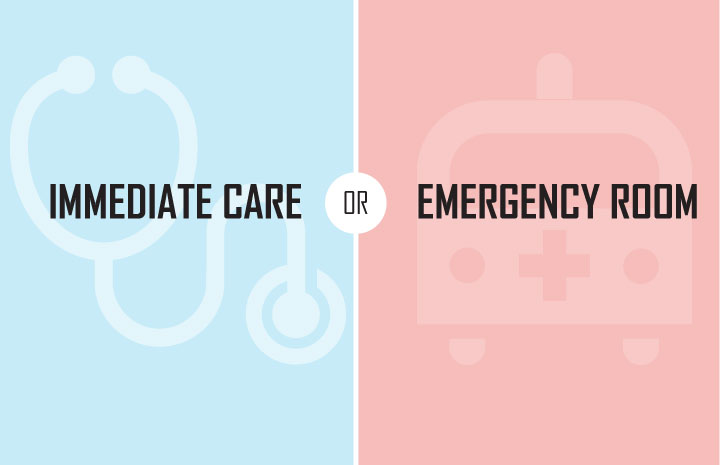 IMMEDIATE CARE OR EMERGENCY ROOM